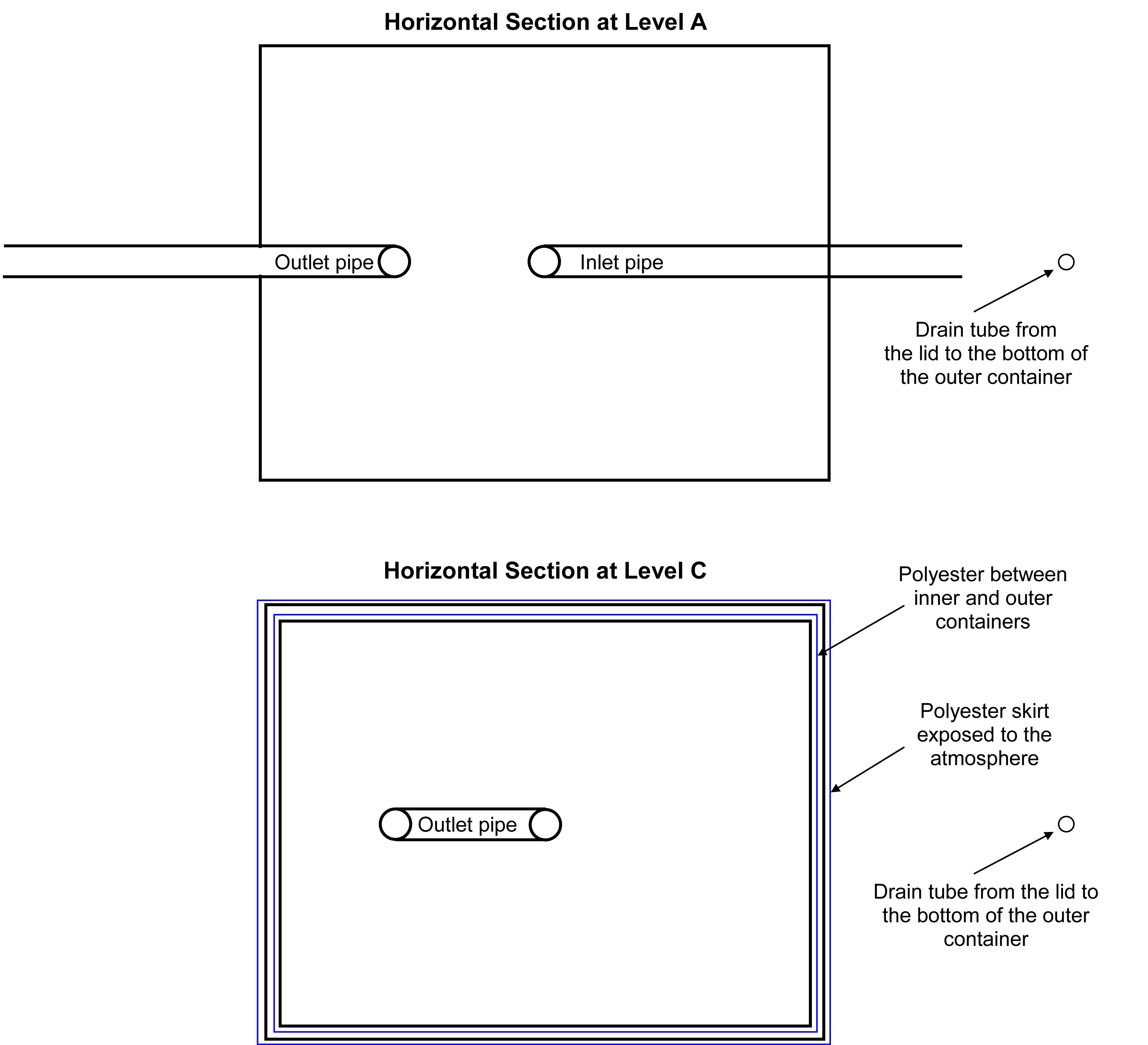 Horizontal Section at Level A

Outlet pipe

Inlet pipe

Drain tube from the lid to the bottom of the outer container

Horizontal Section at Level C

Polyester between inner and outer containers

Polyester skirt exposed to the atmosphere

Outlet pipe

Drain tube from the lid to the bottom of the outer container