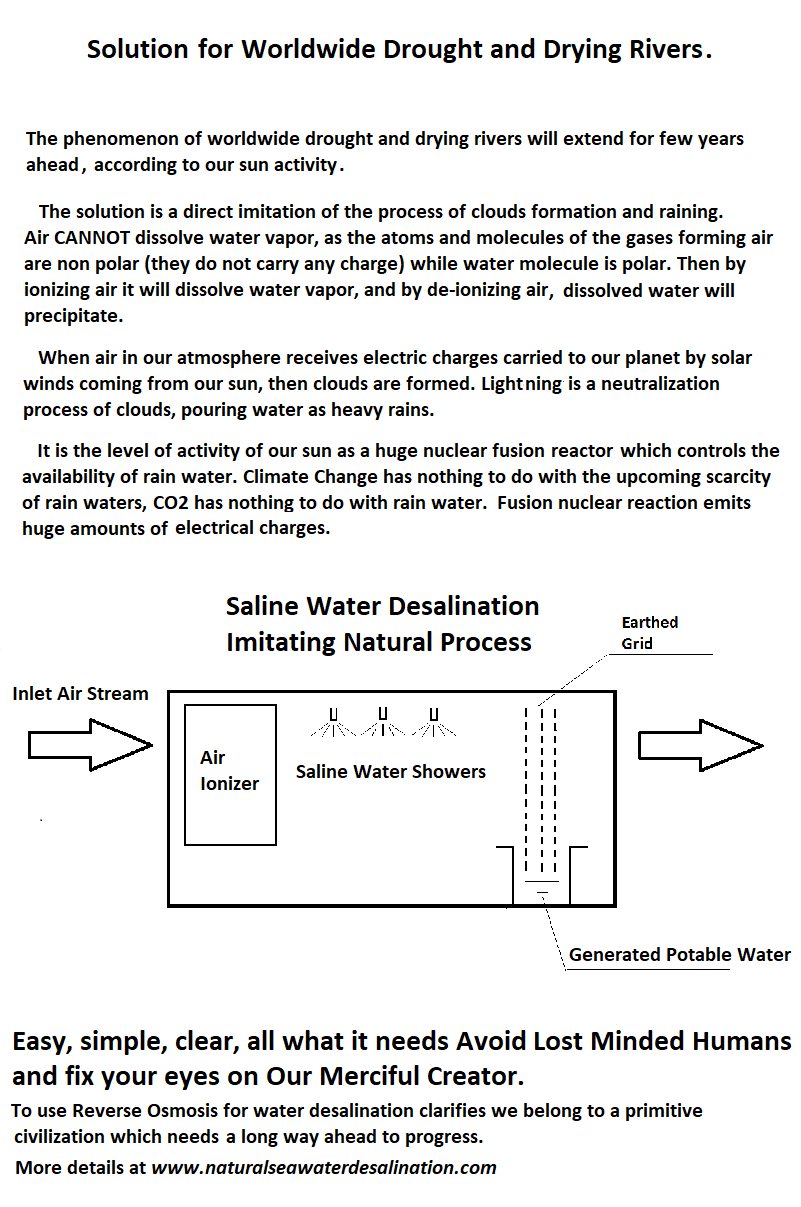 Solution for Worldwide Drought and Drying Rivers.

The phenomenon of worldwide drought and drying rivers will extend for few years ahead, according to our sun activity.

The solution is a direct imitation of the process of clouds formation and raining. Air CANNOT dissolve water vapor, as the atoms and molecules of the gases forming air are non polar (they do not carry any charge) while water molecule is polar. Then by ionizing air it will dissolve water vapor, and by de-ionizing air, dissolved water will precipitate.

When air in our atmosphere receives electric charges carried to our planet by solar winds coming from our sun, then clouds are formed. Lightning is a neutralization process of clouds, pouring water as heavy rains.

It is the level of activity of our sun as a huge nuclear fusion reactor which controls the availability of rain water. Climate Change has nothing to do with the upcoming scarcity of rain waters, CO2 has nothing to do with rain water. Fusion nuclear reaction emits huge amounts of electrical charges.

Saline Water Desalination
Imitating Natural Process

Earthed Grid

Inlet Air Stream

Air Ionizer

Saline Water Showers

Generated Potable Water

Easy, simple, clear, all what it needs Avoid Lost Minded Humans and fix your eyes on Our Merciful Creator.

To use Reverse Osmosis for water desalination clarifies we belong to a primitive civilization which needs a long way ahead to progress.

More details at www.naturalseawaterdesalination.com