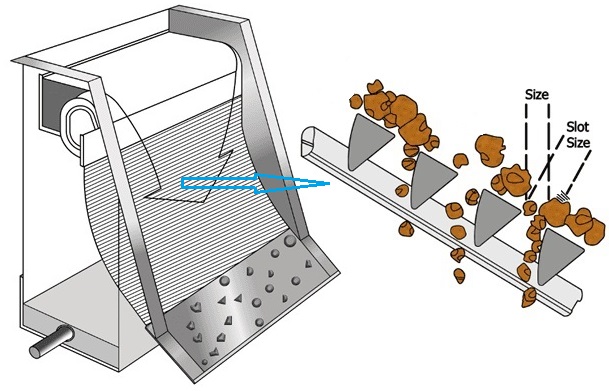 Size

Slot Size