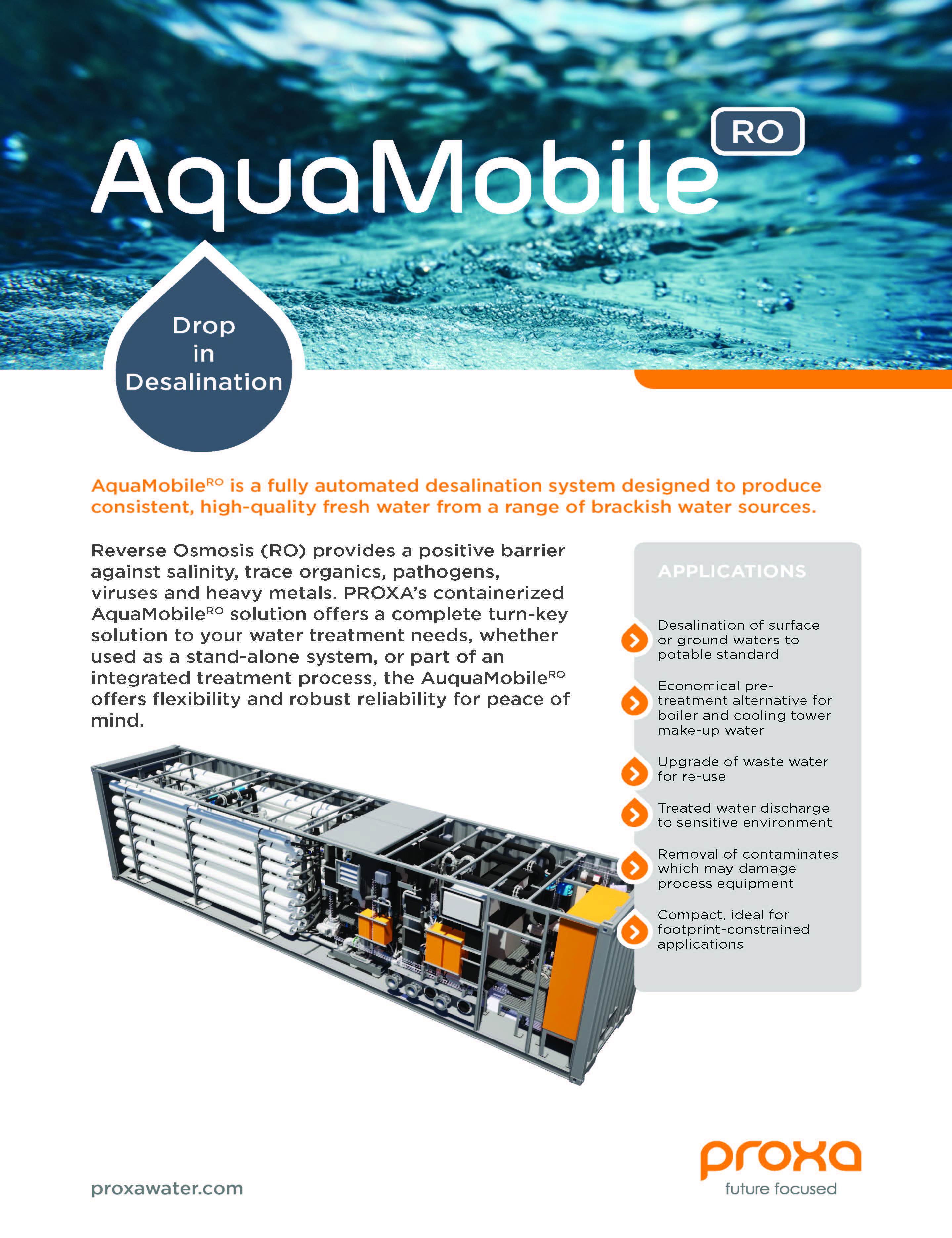 AquaMobile RO

Drop in Desalination

AquaMobile$^{RO}$ is a fully automated desalination system designed to produce consistent, high-quality fresh water from a range of brackish water sources.

Reverse Osmosis (RO) provides a positive barrier against salinity, trace organics, pathogens, viruses and heavy metals. PROXA's containerized AquaMobile$^{RO}$ solution offers a complete turn-key solution to your water treatment needs, whether used as a stand-alone system, or part of an integrated treatment process, the AuquaMobile$^{RO}$ offers flexibility and robust reliability for peace of mind.

APPLICATIONS

Desalination of surface or ground waters to potable standard

Economical pre-treatment alternative for boiler and cooling tower make-up water

Upgrade of waste water for re-use

Treated water discharge to sensitive environment

Removal of contaminates which may damage process equipment

Compact, ideal for footprint-constrained applications

proxawater.com

proxa
future focused