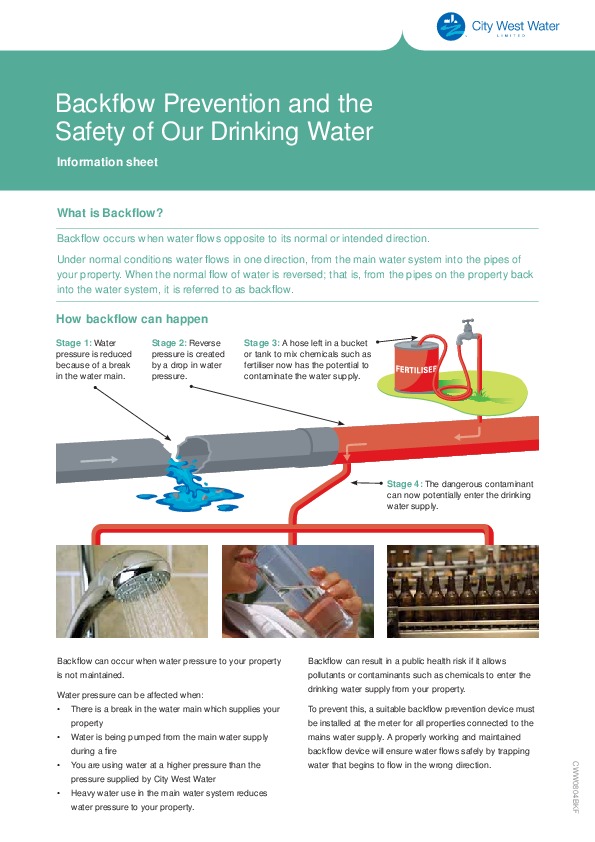 City West Water
LIMITED

Backflow Prevention and the Safety of Our Drinking Water

Information sheet

What is Backflow?

Backflow occurs when water flows opposite to its normal or intended direction.

Under normal conditions water flows in one direction, from the main water system into the pipes of your property. When the normal flow of water is reversed; that is, from the pipes on the property back into the water system, it is referred to as backflow.

How backflow can happen

Stage 1: Water pressure is reduced because of a break in the water main.

Stage 2: Reverse pressure is created by a drop in water pressure.

Stage 3: A hose left in a bucket or tank to mix chemicals such as fertiliser now has the potential to contaminate the water supply.

FERTILISER

Stage 4: The dangerous contaminant can now potentially enter the drinking water supply.

Backflow can occur when water pressure to your property is not maintained.

Water pressure can be affected when:

• There is a break in the water main which supplies your property
• Water is being pumped from the main water supply during a fire
• You are using water at a higher pressure than the pressure supplied by City West Water
• Heavy water use in the main water system reduces water pressure to your property.

Backflow can result in a public health risk if it allows pollutants or contaminants such as chemicals to enter the drinking water supply from your property.

To prevent this, a suitable backflow prevention device must be installed at the meter for all properties connected to the mains water supply. A properly working and maintained backflow device will ensure water flows safely by trapping water that begins to flow in the wrong direction.

CWW0804BKF